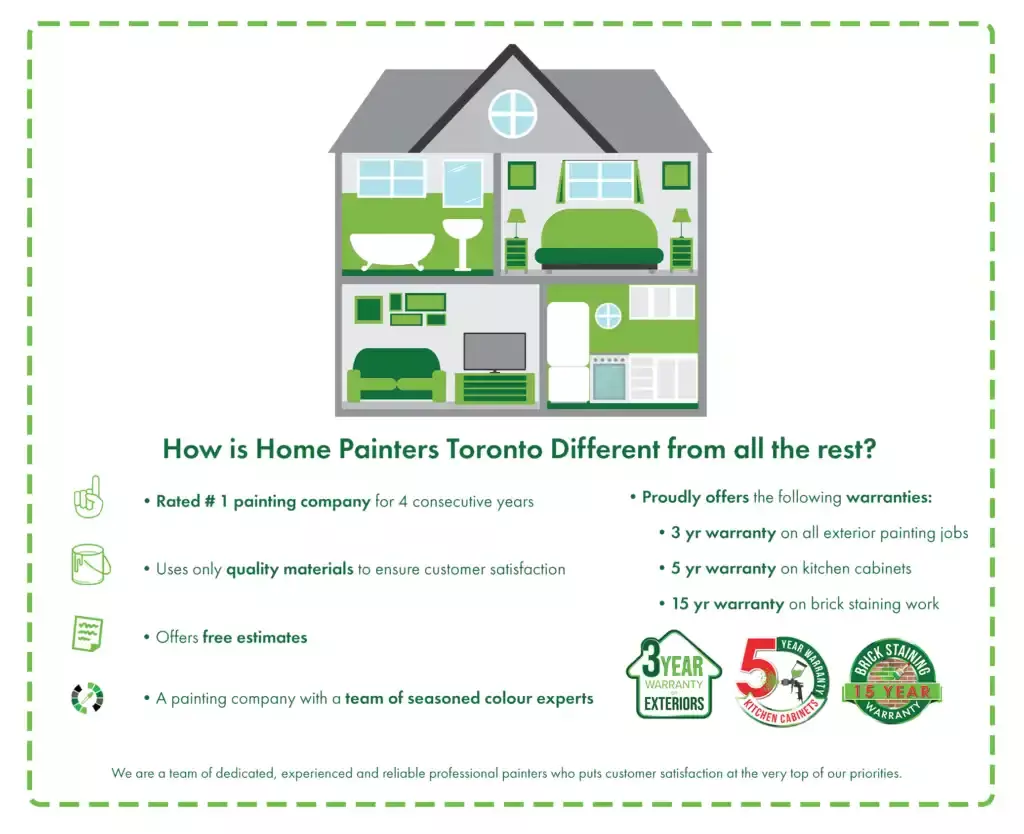 How is Home Painters Toronto Different from all the rest?

• Rated # 1 painting company for 4 consecutive years

• Uses only quality materials to ensure customer satisfaction

• Offers free estimates

• A painting company with a team of seasoned colour experts

• Proudly offers the following warranties:

• 3 yr warranty on all exterior painting jobs

• 5 yr warranty on kitchen cabinets

• 15 yr warranty on brick staining work

3 YEAR WARRANTY ON EXTERIORS

5 YEAR WARRANTY KITCHEN CABINETS

BRICK STAINING 15 YEAR WARRANTY

We are a team of dedicated, experienced and reliable professional painters who puts customer satisfaction at the very top of our priorities.